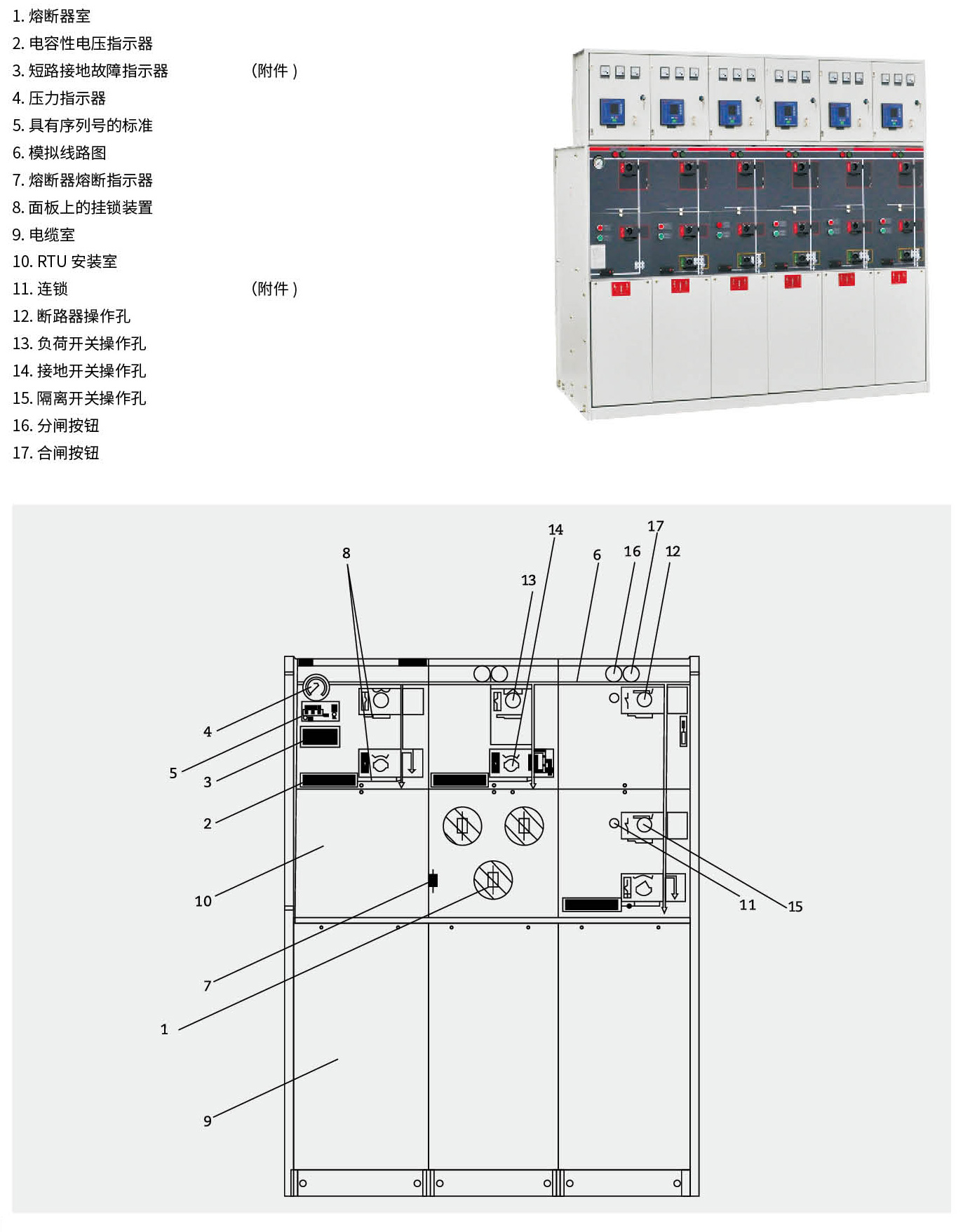 1. 熔断器室
2. 电容性电压指示器
3. 短路接地故障指示器 （附件）
4. 压力指示器
5. 具有序列号的标准
6. 模拟线路图
7. 熔断器熔断指示器
8. 面板上的挂锁装置
9. 电缆室
10. RTU 安装室
11. 连锁 （附件）
12. 断路器操作孔
13. 负荷开关操作孔
14. 接地开关操作孔
15. 隔离开关操作孔
16. 分闸按钮
17. 合闸按钮

14
17
8
6
16
12
13
4
5
3
2
10
11
15
7
1
9